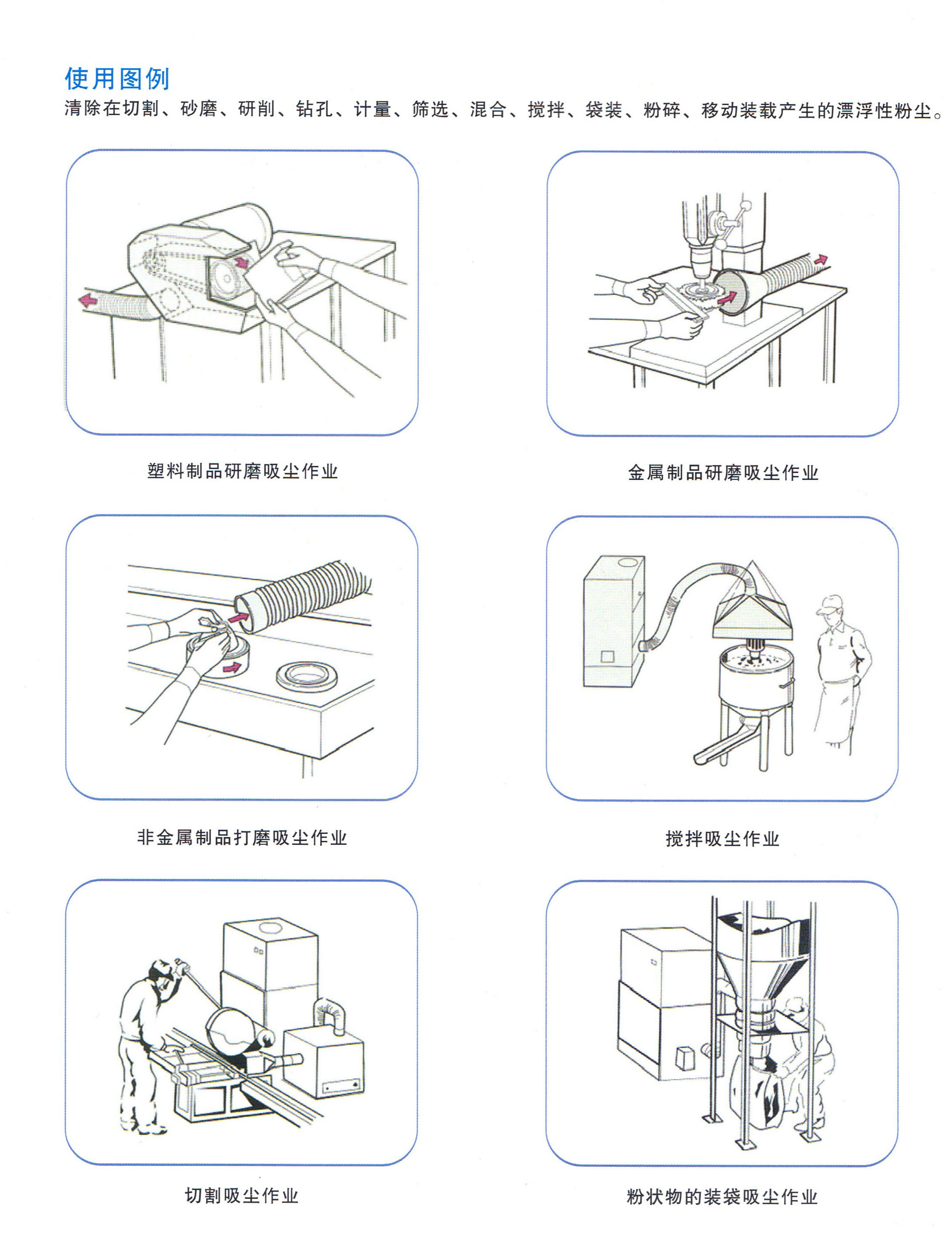 使用图例

清除在切割、砂磨、研削、钻孔、计量、筛选、混合、搅拌、袋装、粉碎、移动装载产生的漂浮性粉尘。

塑料制品研磨吸尘作业

金属制品研磨吸尘作业

非金属制品打磨吸尘作业

搅拌吸尘作业

切割吸尘作业

粉状物的装袋吸尘作业